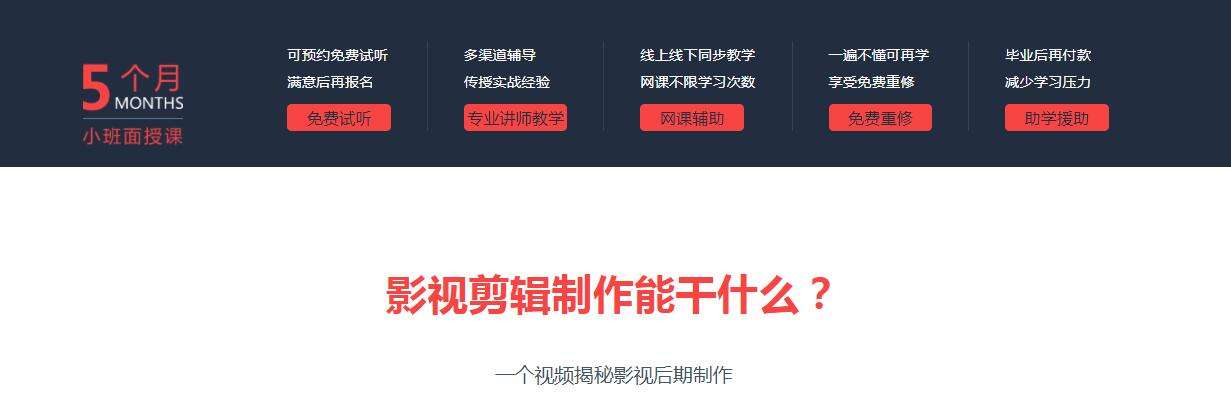 5 个月
MONTHS
小班面授课

可预约免费试听
满意后再报名
免费试听

多渠道辅导
传授实战经验
专业讲师教学

线上线下同步教学
网课不限学习次数
网课辅助

一遍不懂可再学
享受免费重修
免费重修

毕业后再付款
减少学习压力
助学援助

影视剪辑制作能干什么？

一个视频揭秘影视后期制作